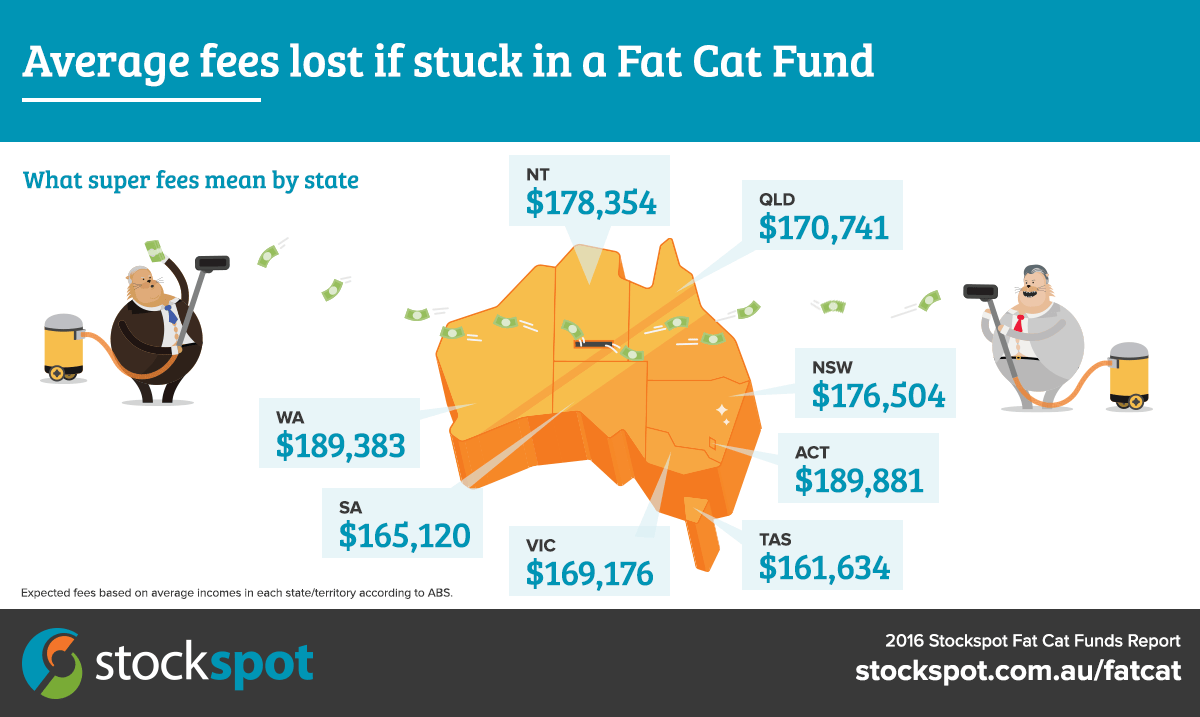 Average fees lost if stuck in a Fat Cat Fund

What super fees mean by state

NT
$178,354

QLD
$170,741

NSW
$176,504

WA
$189,383

ACT
$189,881

SA
$165,120

VIC
$169,176

TAS
$161,634

Expected fees based on average incomes in each state/territory according to ABS.

stockspot

2016 Stockspot Fat Cat Funds Report
stockspot.com.au/fatcat