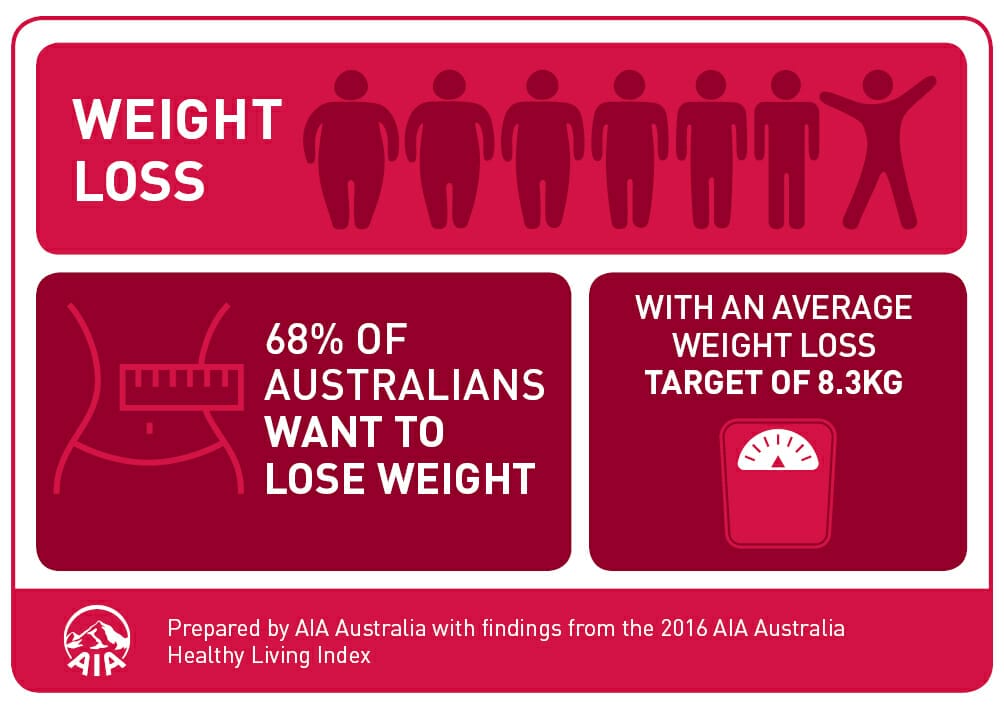 WEIGHT LOSS

68% OF AUSTRALIANS WANT TO LOSE WEIGHT

WITH AN AVERAGE WEIGHT LOSS TARGET OF 8.3KG

AIA

Prepared by AIA Australia with findings from the 2016 AIA Australia Healthy Living Index