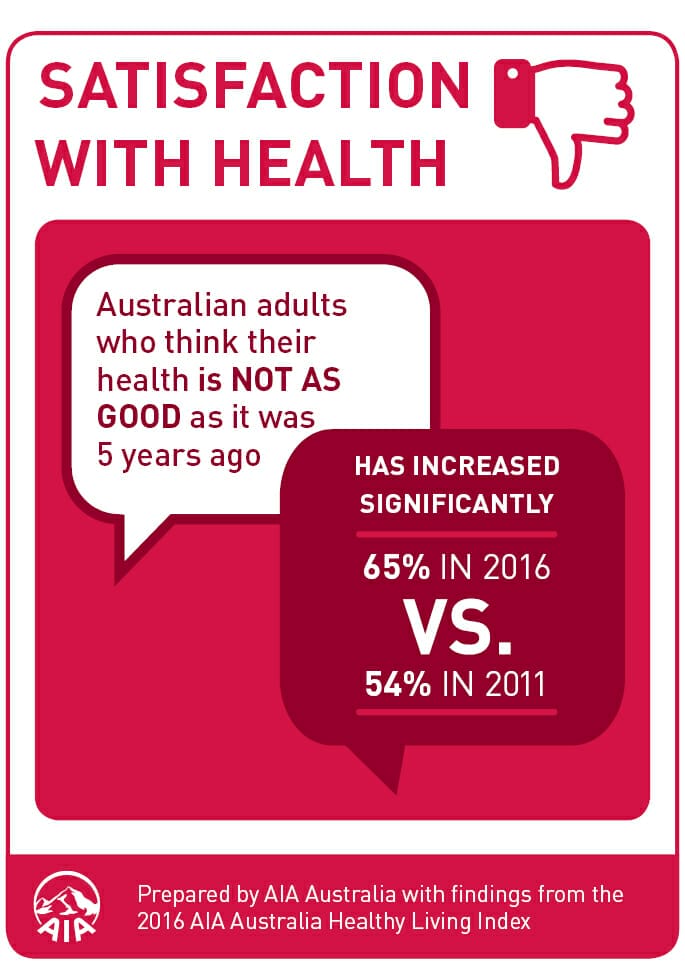 SATISFACTION WITH HEALTH

Australian adults who think their health is NOT AS GOOD as it was 5 years ago

HAS INCREASED SIGNIFICANTLY

65% IN 2016

VS.

54% IN 2011

AIA

Prepared by AIA Australia with findings from the 2016 AIA Australia Healthy Living Index