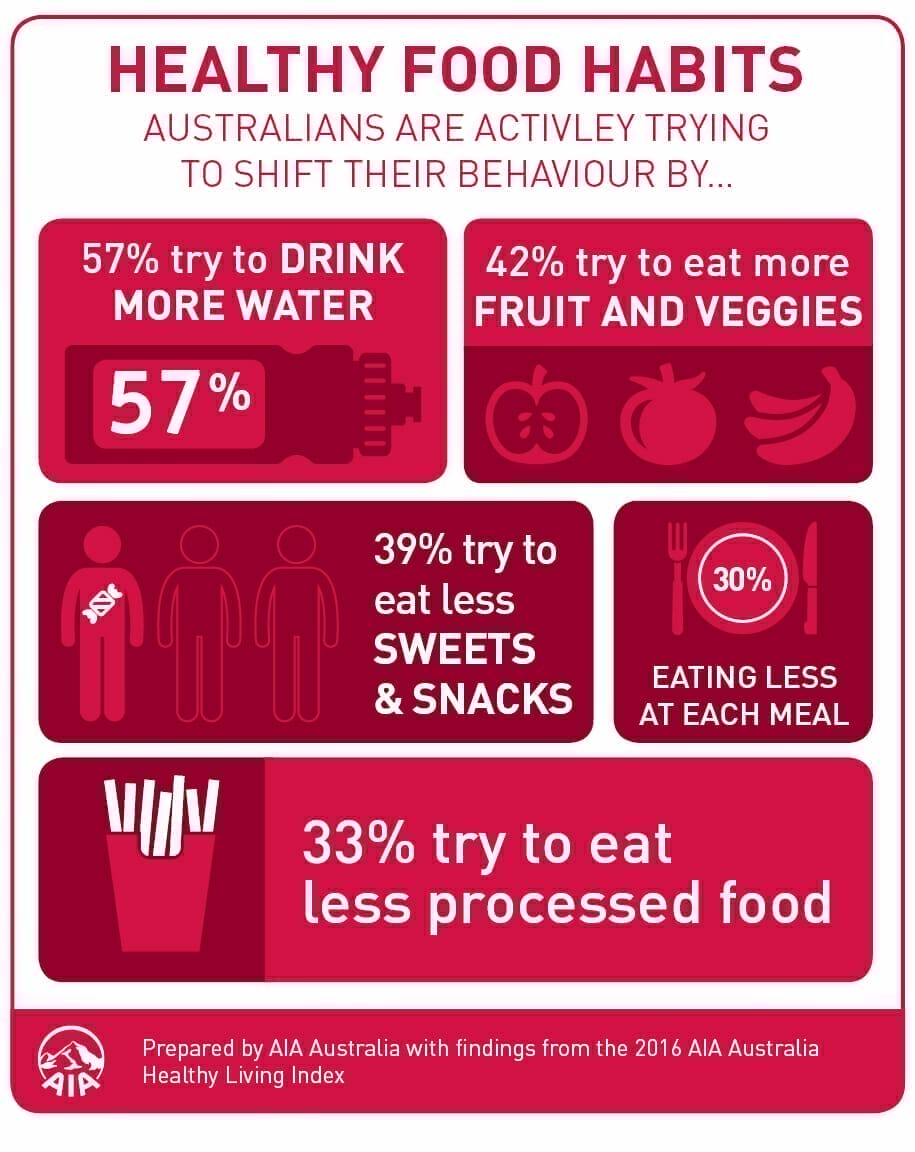 HEALTHY FOOD HABITS
AUSTRALIANS ARE ACTIVLEY TRYING TO SHIFT THEIR BEHAVIOUR BY...

57% try to DRINK MORE WATER

57%

42% try to eat more FRUIT AND VEGGIES

39% try to eat less SWEETS & SNACKS

30%

EATING LESS AT EACH MEAL

33% try to eat less processed food

AIA

Prepared by AIA Australia with findings from the 2016 AIA Australia Healthy Living Index