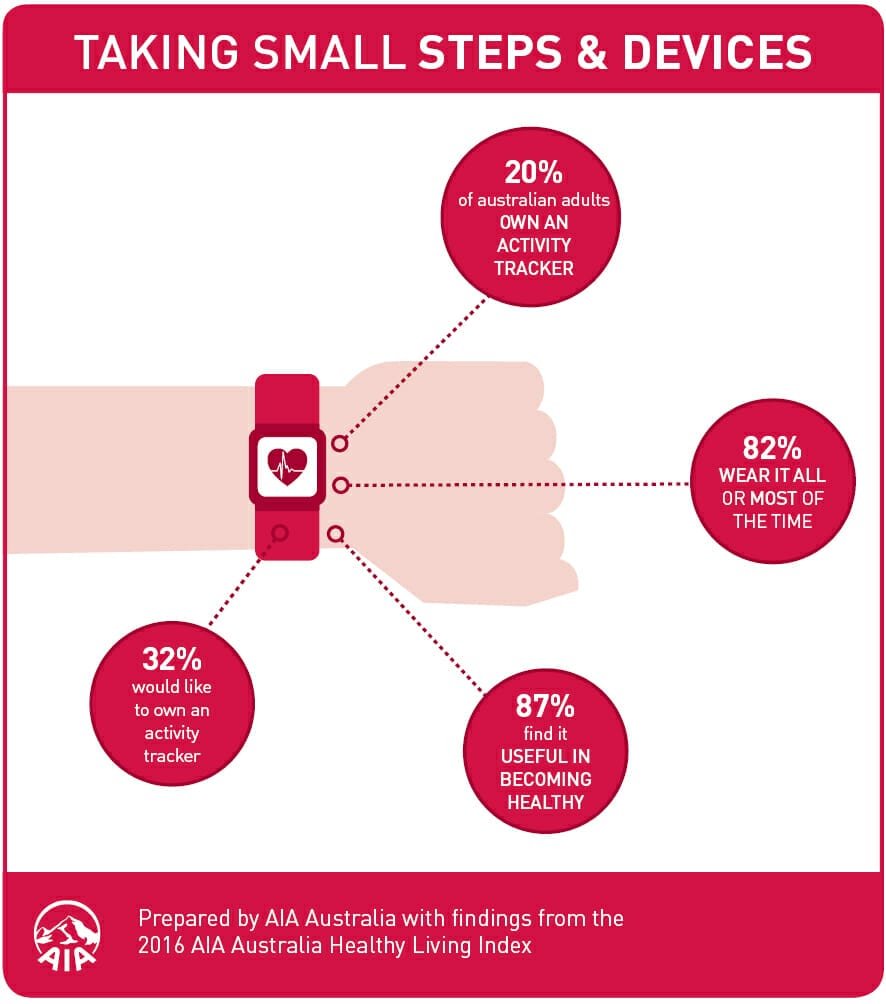 TAKING SMALL STEPS & DEVICES

20%
of australian adults
OWN AN ACTIVITY TRACKER

82%
WEAR IT ALL OR MOST OF THE TIME

32%
would like to own an activity tracker

87%
find it
USEFUL IN BECOMING HEALTHY

AIA

Prepared by AIA Australia with findings from the 2016 AIA Australia Healthy Living Index