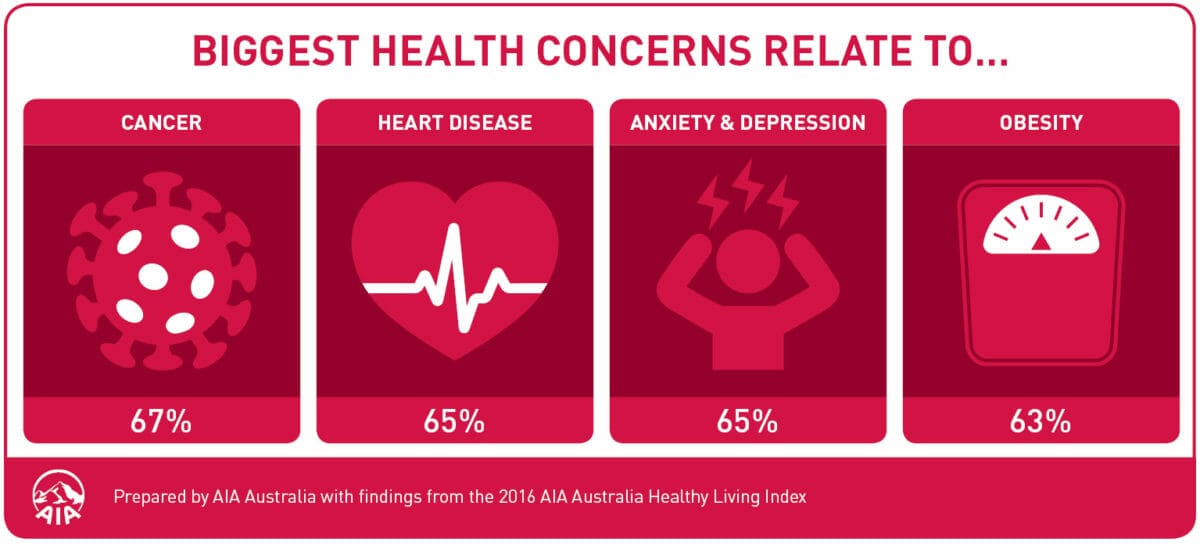 BIGGEST HEALTH CONCERNS RELATE TO...

CANCER

67%

HEART DISEASE

65%

ANXIETY & DEPRESSION

65%

OBESITY

63%

AIA

Prepared by AIA Australia with findings from the 2016 AIA Australia Healthy Living Index